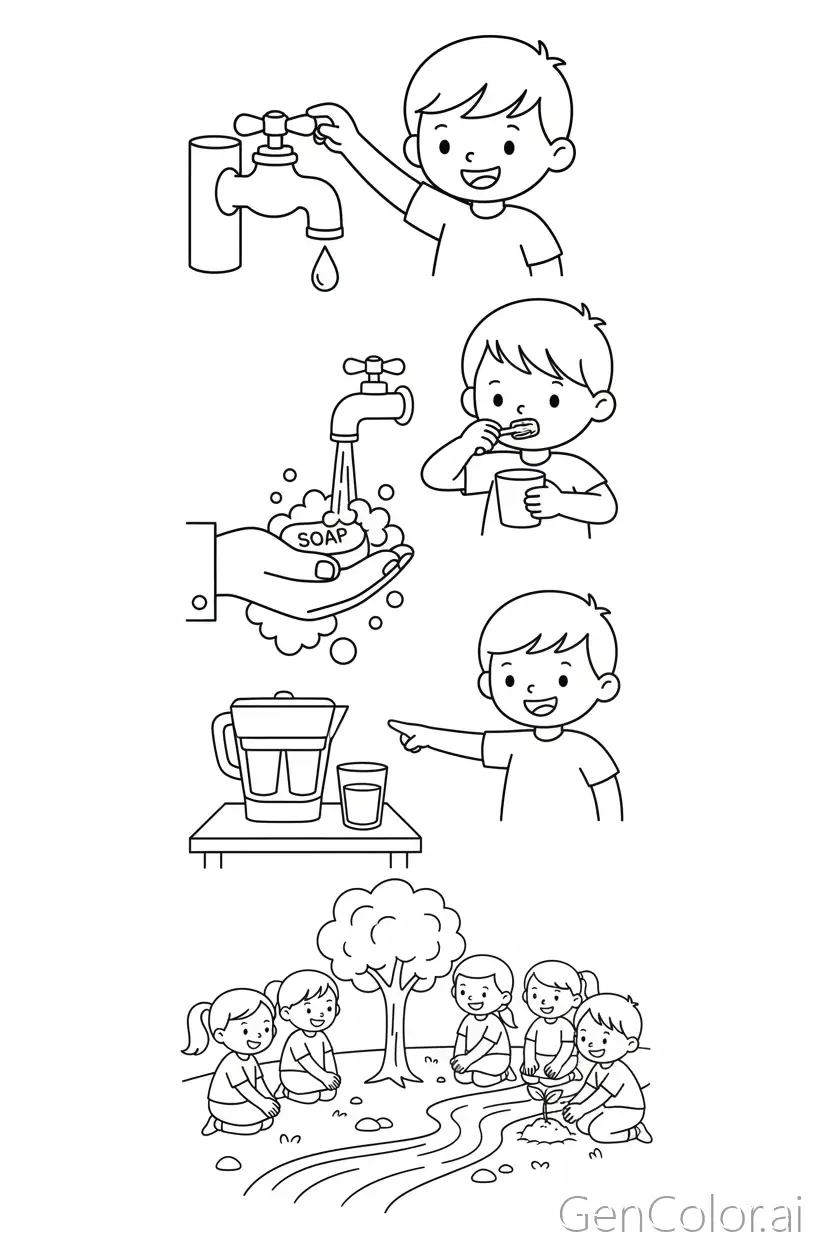 SOAP

GenColor.ai