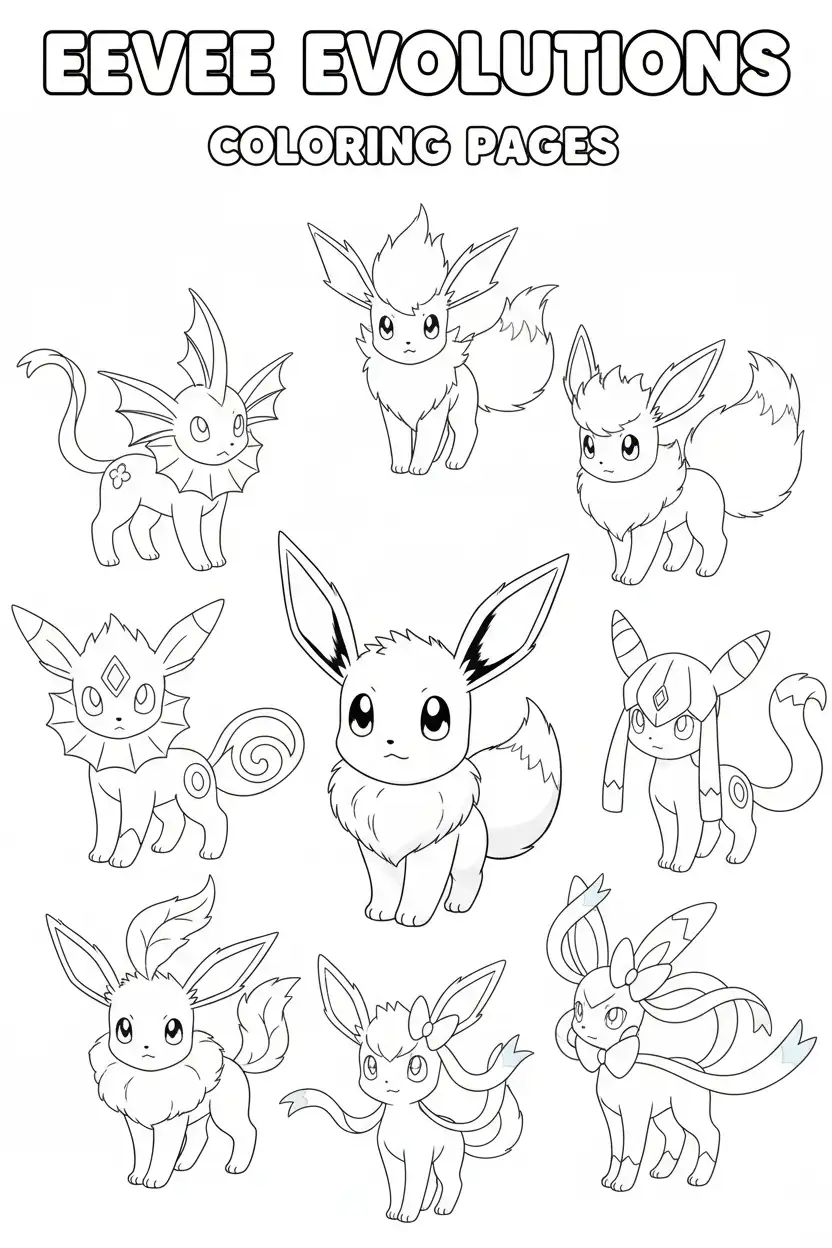 EEVEE EVOLUTIONS

COLORING PAGES