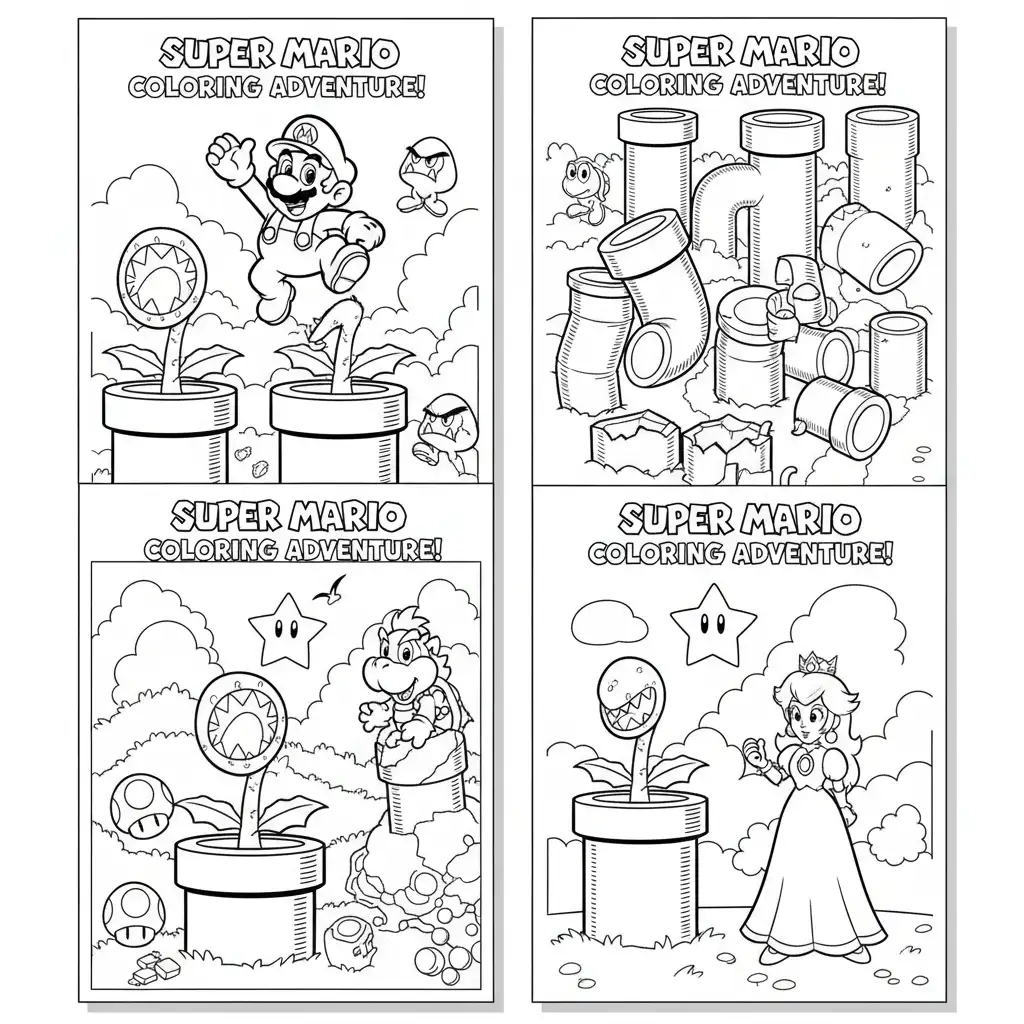 SUPER MARIO
COLORING ADVENTURE!

SUPER MARIO
COLORING ADVENTURE!

SUPER MARIO
COLORING ADVENTURE!

SUPER MARIO
COLORING ADVENTURE!