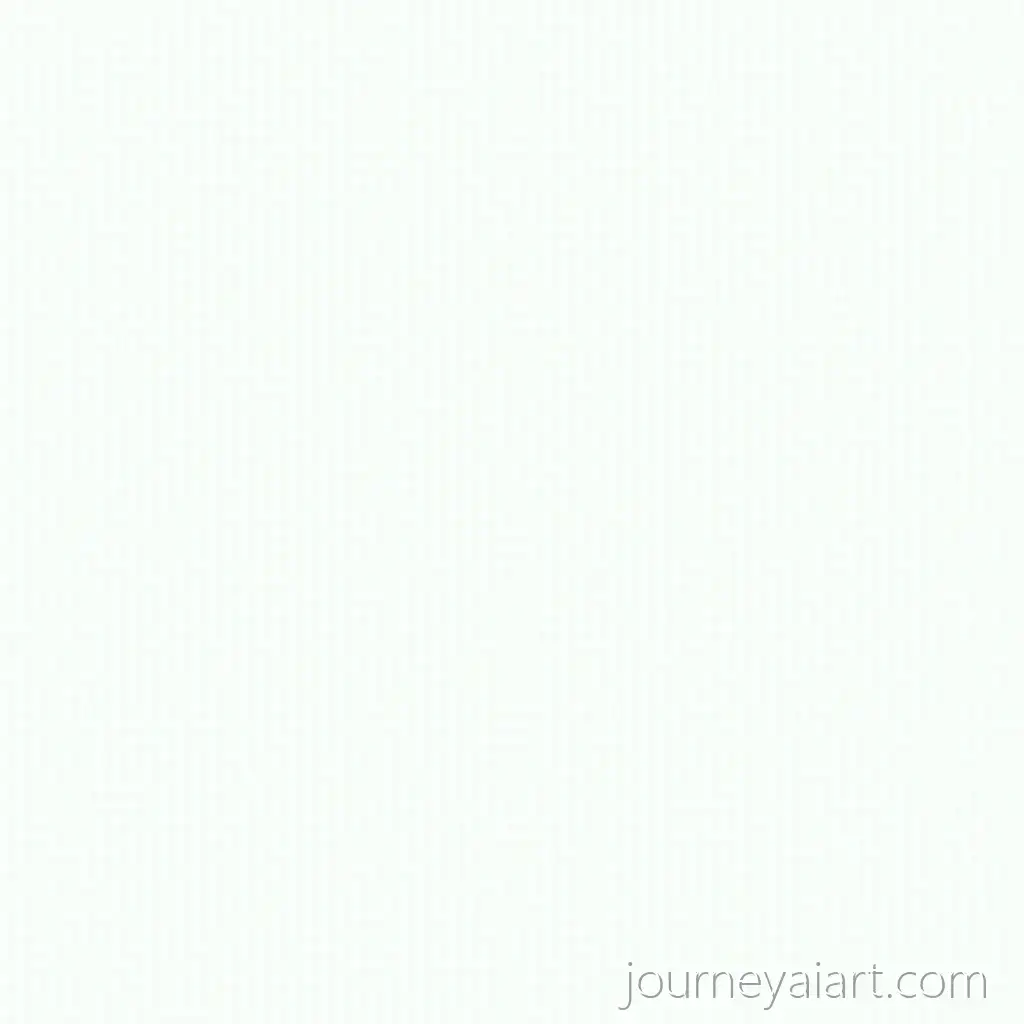 journeyaiart.com