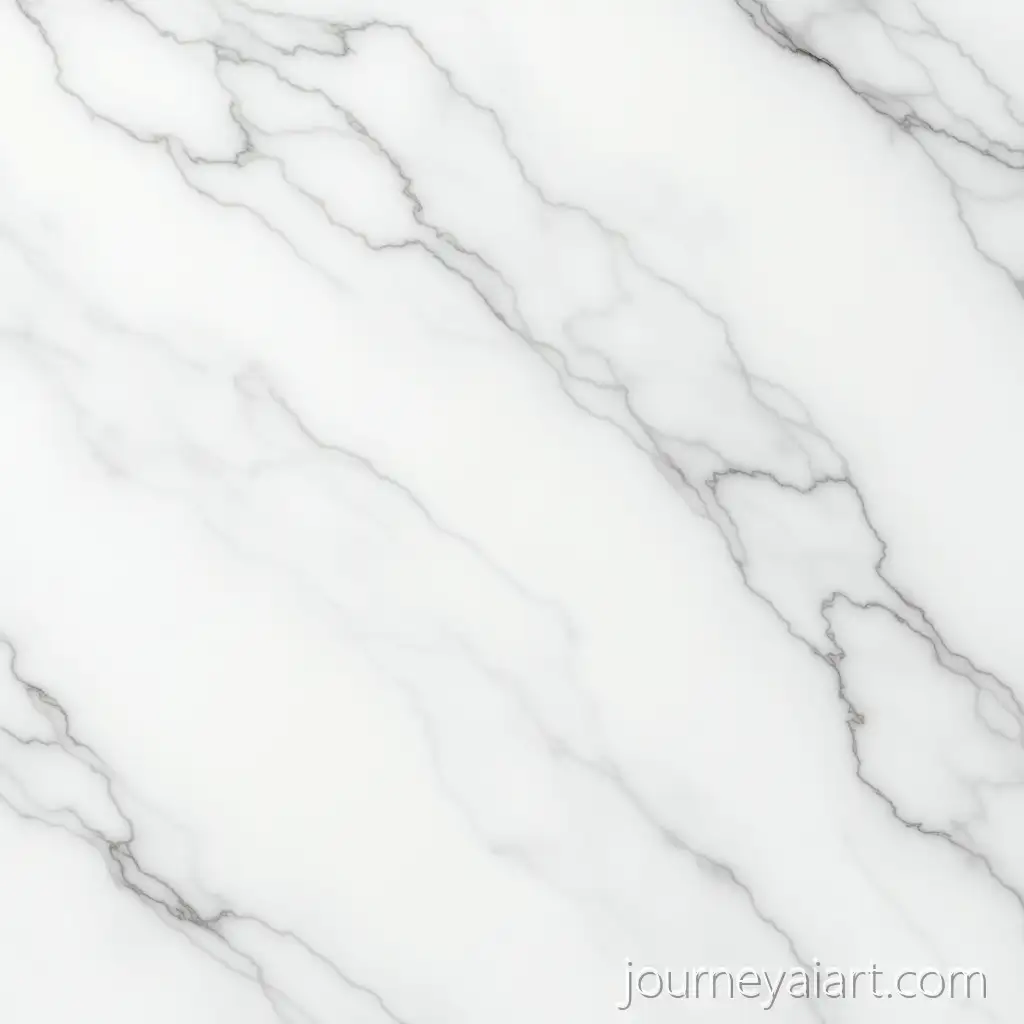 journeyaiart.com