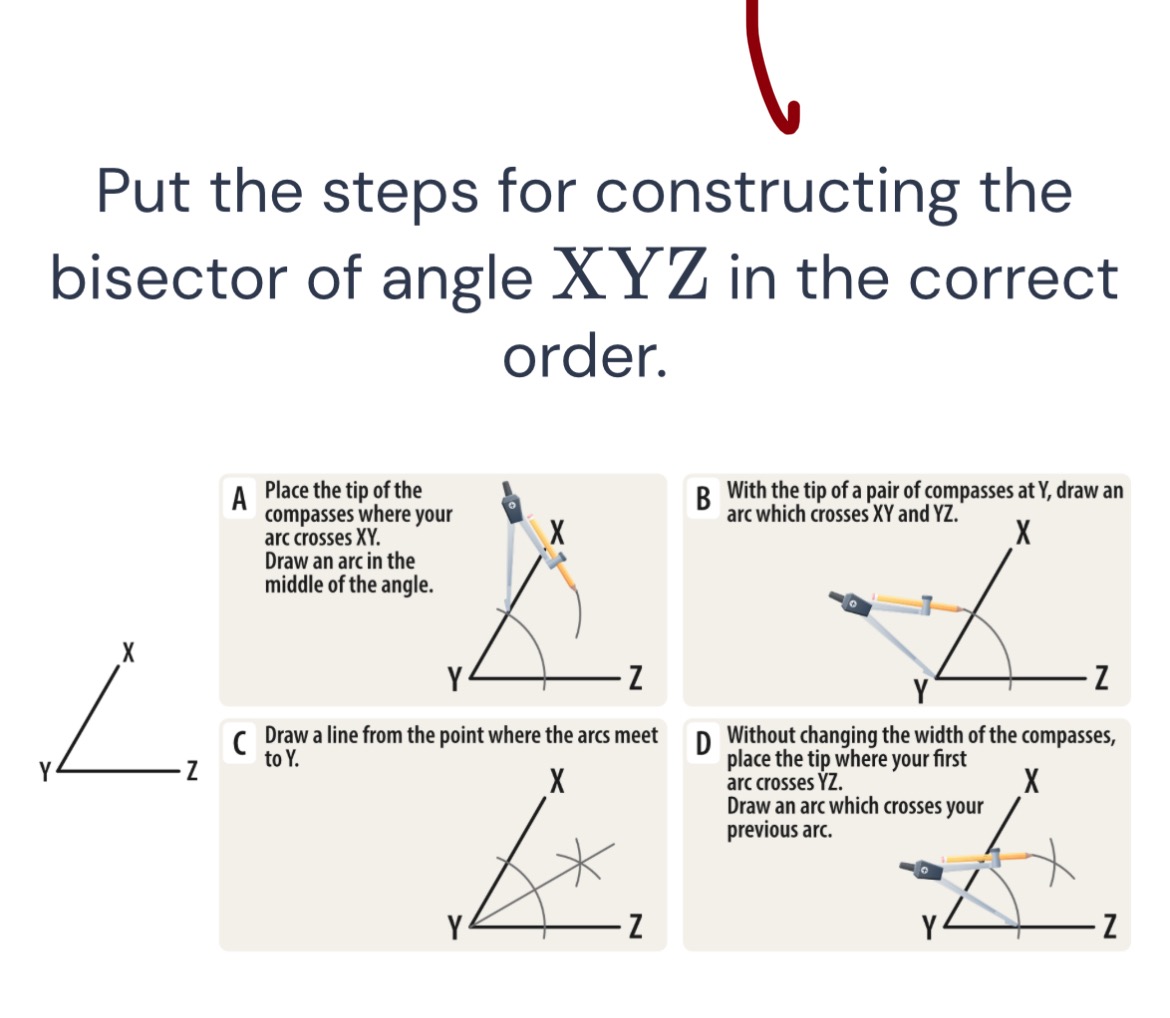 Put the steps for constructing the bisector of angle $XYZ$ in the correct order.

X
Y
Z

A Place the tip of the compasses where your arc crosses XY.
Draw an arc in the middle of the angle.
X
Y
Z

B With the tip of a pair of compasses at Y, draw an arc which crosses XY and YZ.
X
Y
Z

C Draw a line from the point where the arcs meet to Y.
X
Y
Z

D Without changing the width of the compasses, place the tip where your first arc crosses YZ.
Draw an arc which crosses your previous arc.
X
Y
Z