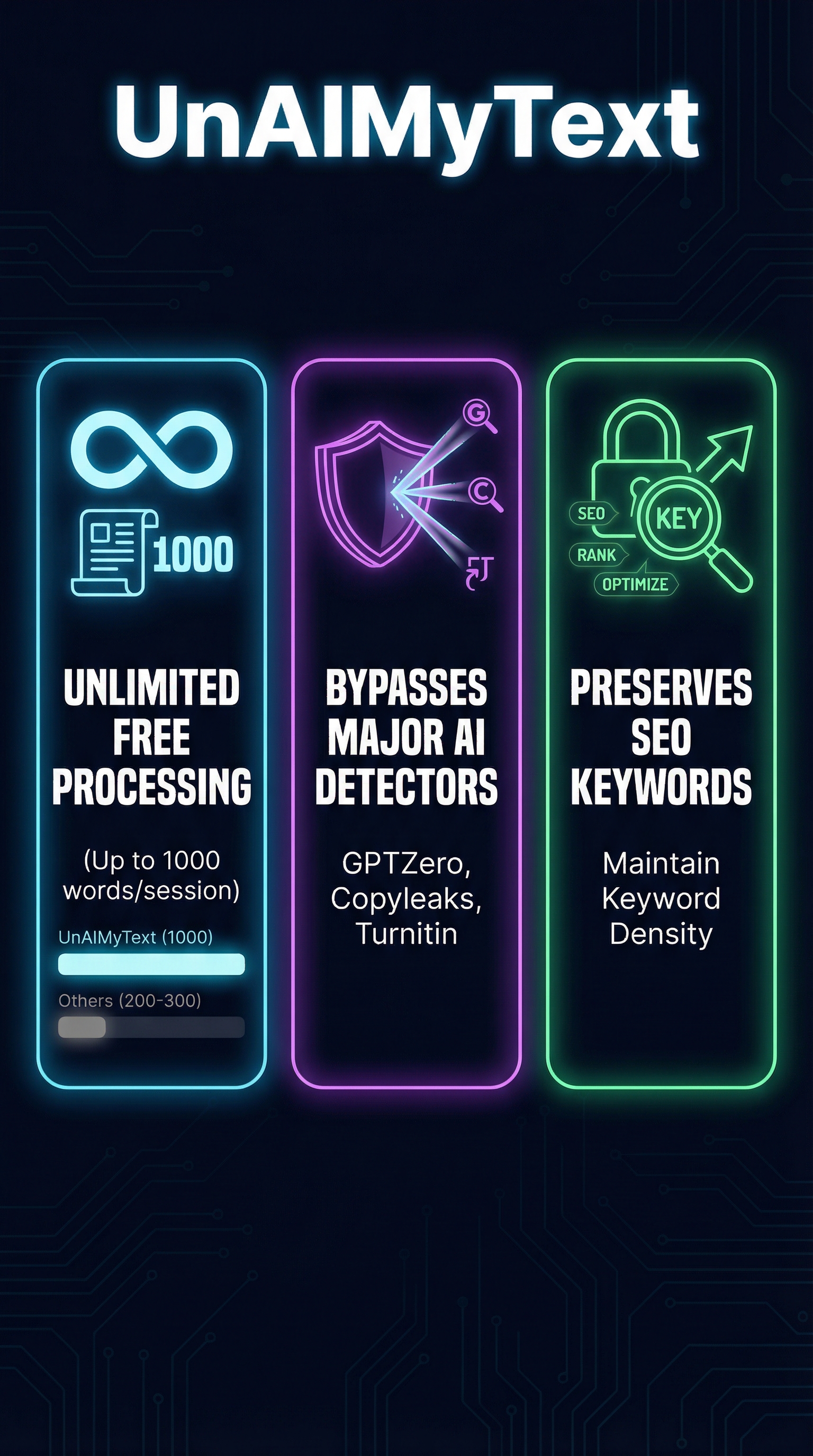 UnAIMyText

1000

UNLIMITED FREE PROCESSING

(Up to 1000 words/session)

UnAIMyText (1000)

Others (200-300)

G

C

BYPASSES MAJOR AI DETECTORS

GPTZero, Copyleaks, Turnitin

SEO

KEY

RANK

OPTIMIZE

PRESERVES SEO KEYWORDS

Maintain Keyword Density